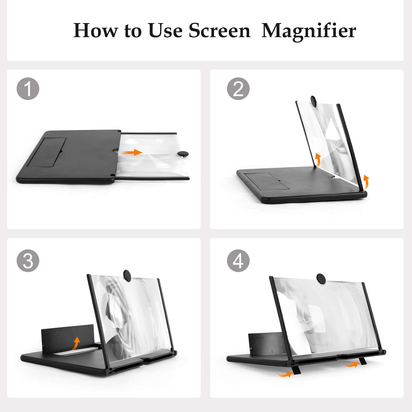 How to Use Screen Magnifier

1

2

3

4