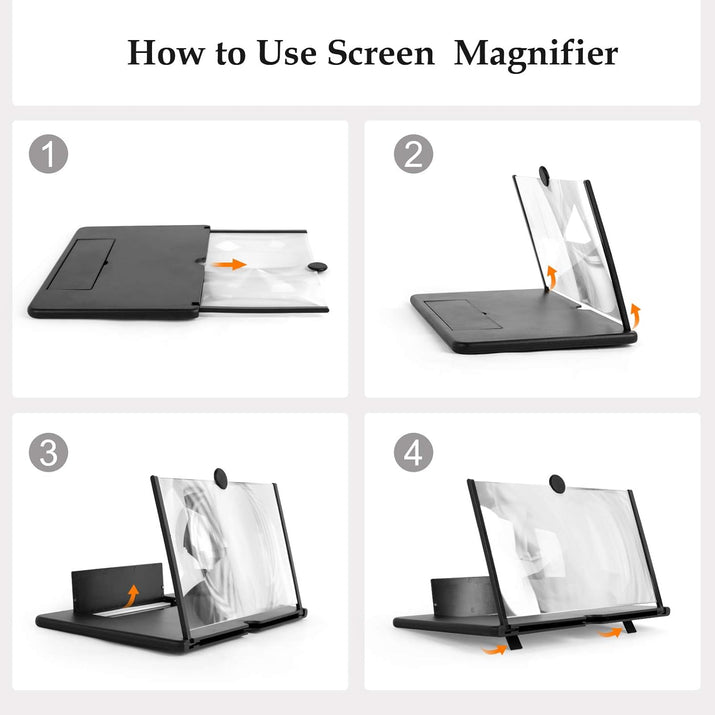 How to Use Screen Magnifier

1

2

3

4